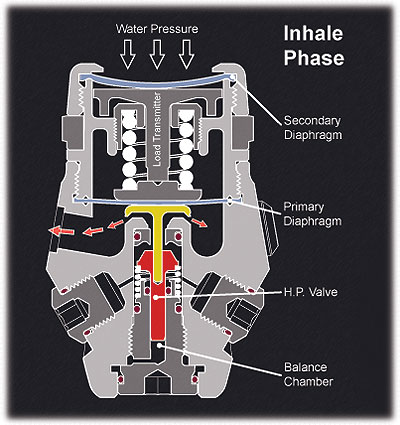 Water Pressure

Inhale Phase

Load Transmitter

Secondary Diaphragm

Primary Diaphragm

H.P. Valve

Balance Chamber